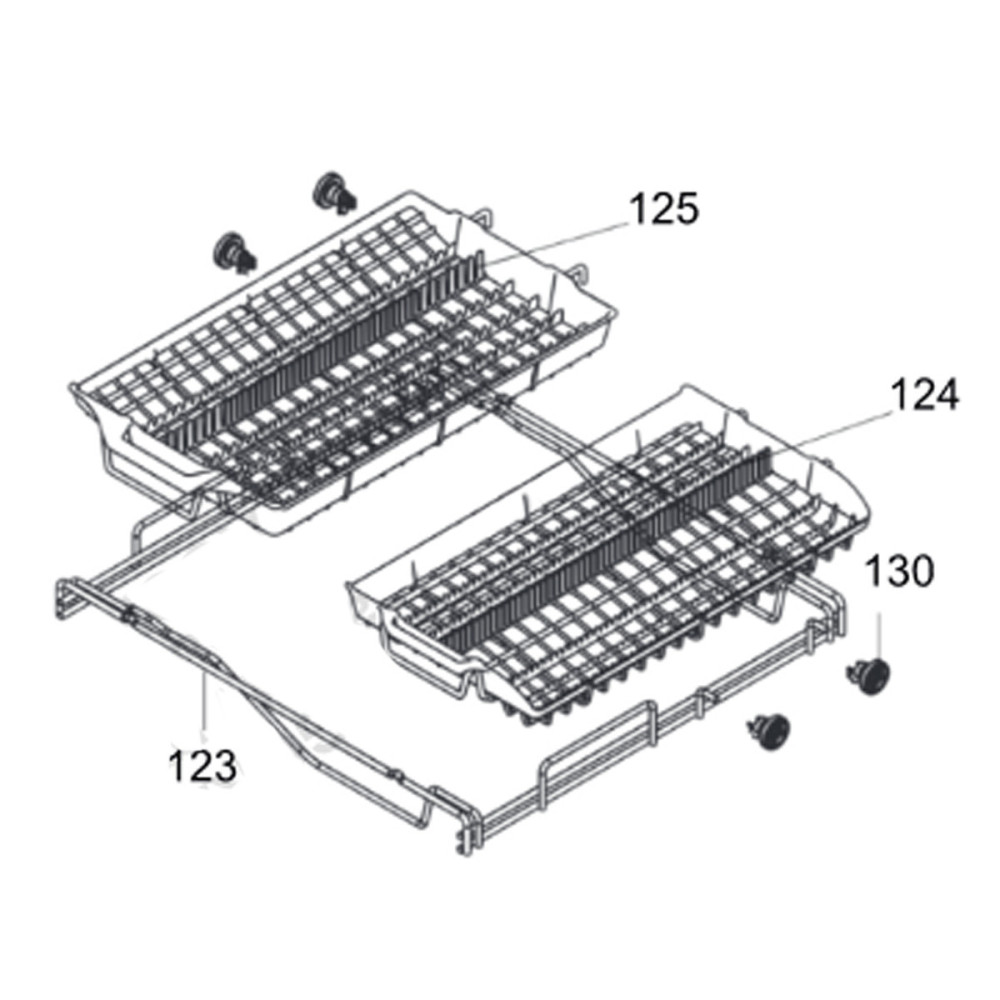 125

124

130

123