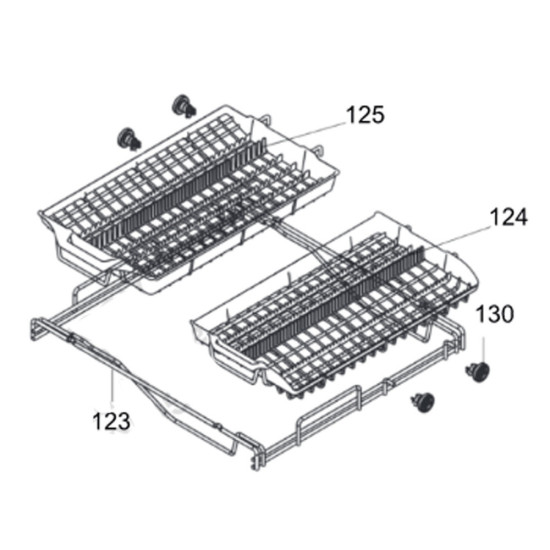 125

124

130

123