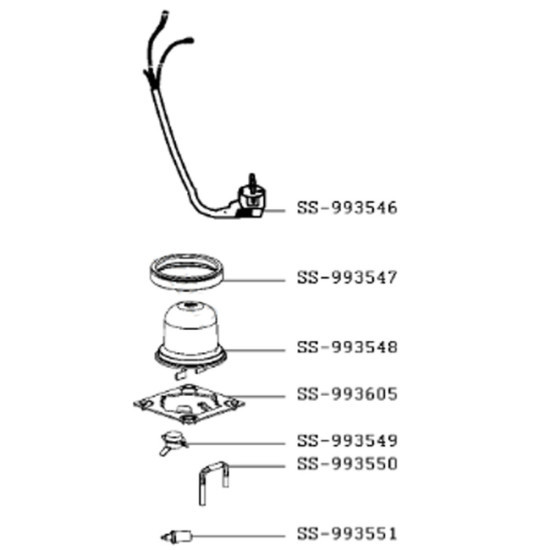 SS-993546

SS-993547

SS-993548

SS-993605

SS-993549

SS-993550

SS-993551