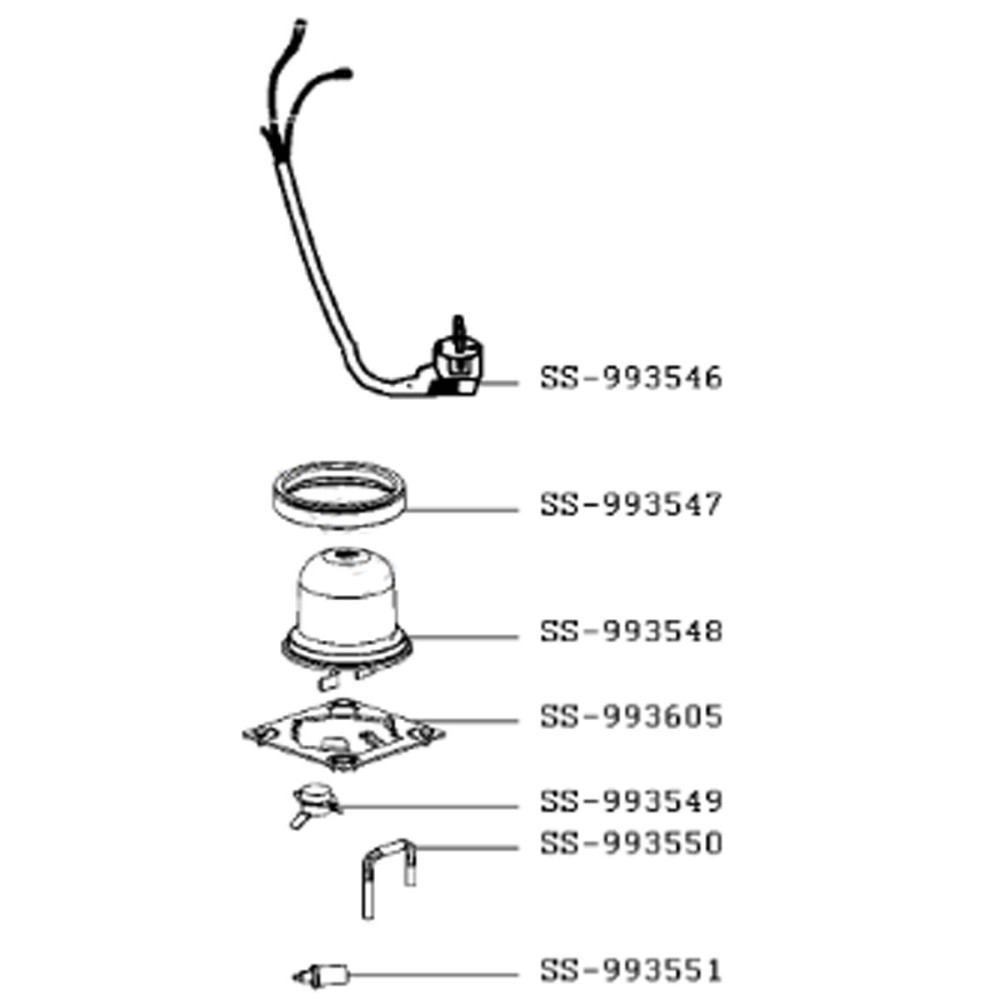 SS-993546

SS-993547

SS-993548

SS-993605

SS-993549

SS-993550

SS-993551