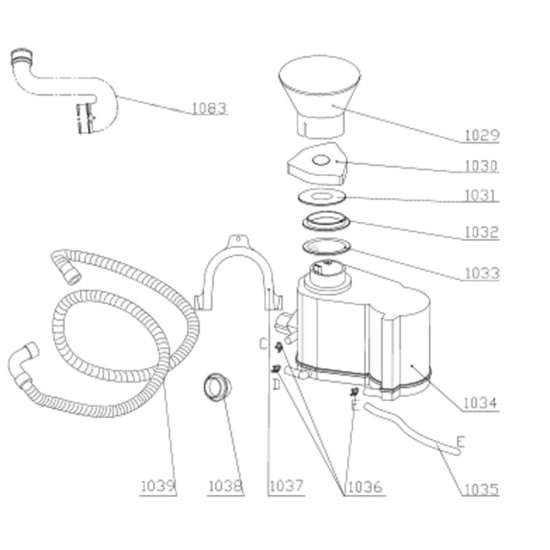 1083

1029

1030

1031

1032

1033

C

D

E

1034

E

1039

1038

1037

1036

1035