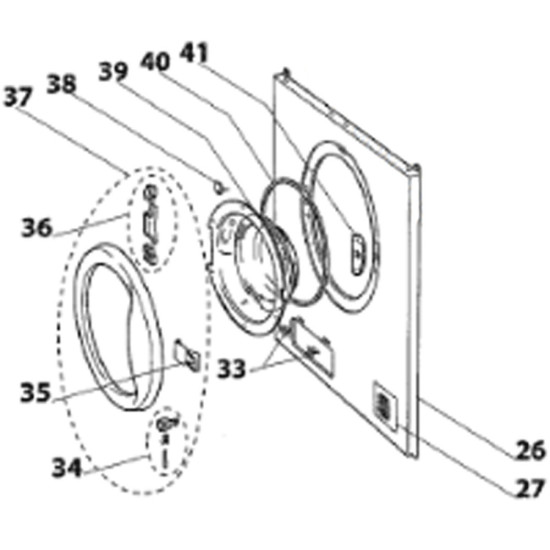 41
40
39
38
37
36
35
34
33
26
27