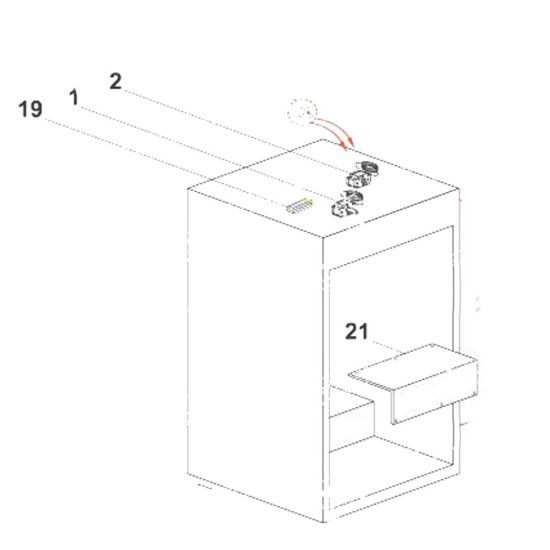 2
1
19
21