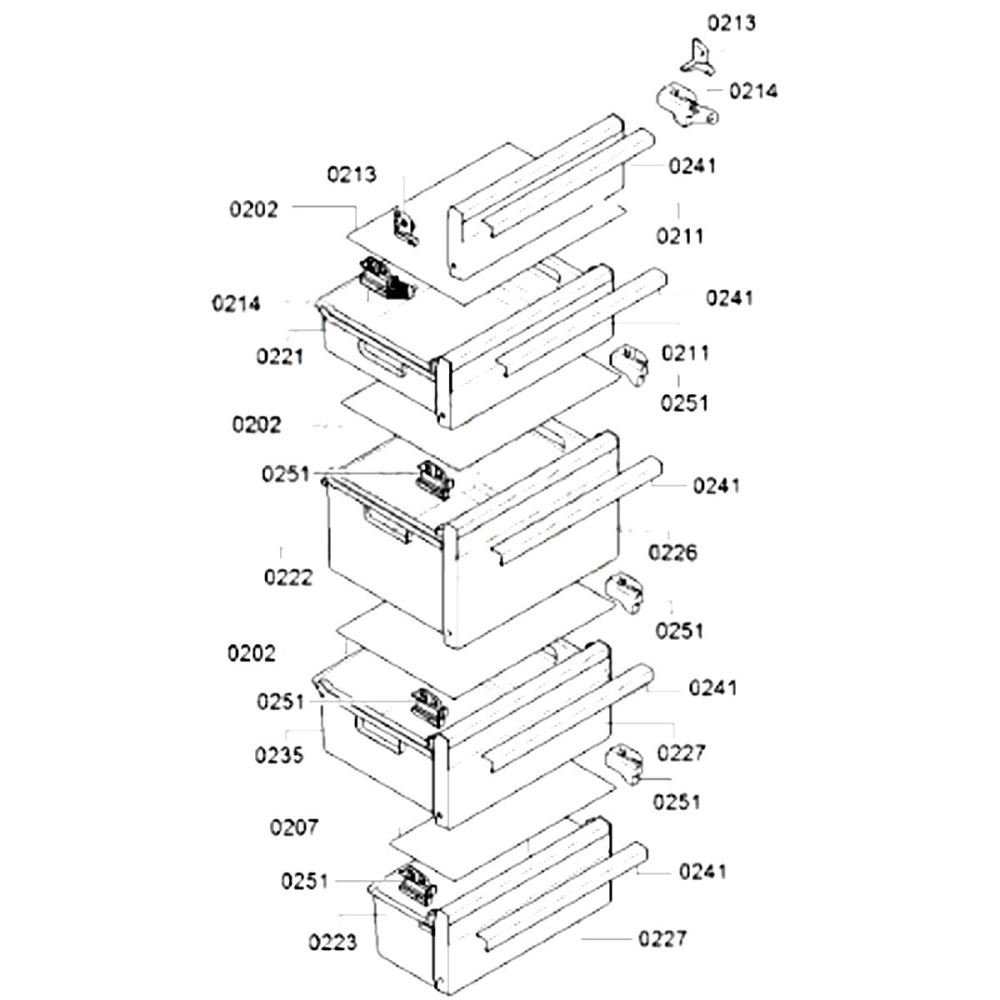 0213
0214
0213
0241
0202
0211
0214
0241
0221
0211
0251
0202
0251
0241
0226
0222
0251
0202
0251
0241
0235
0227
0251
0207
0251
0241
0223
0227