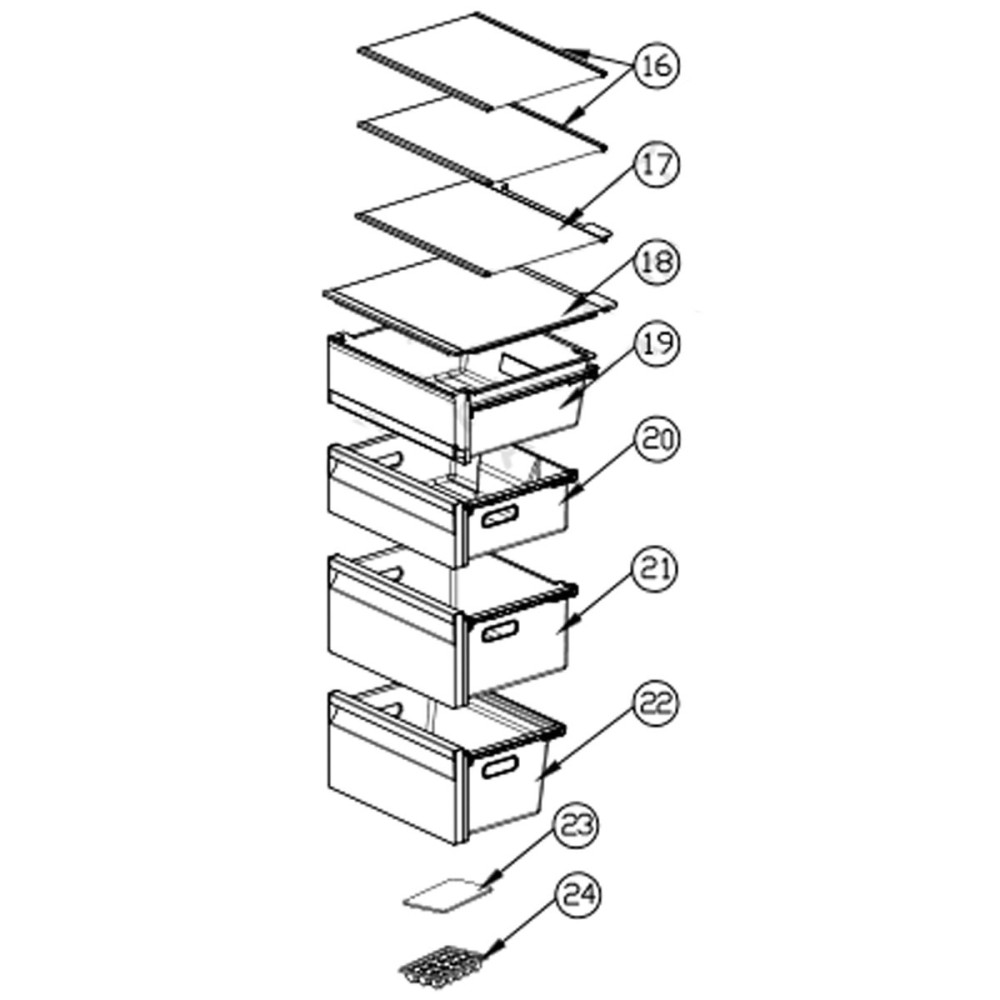 16
17
18
19
20
21
22
23
24